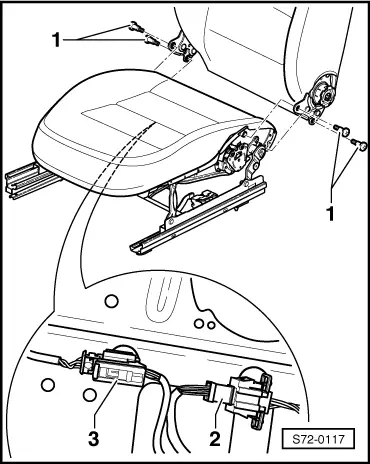 1
1
3
2
S72-0117