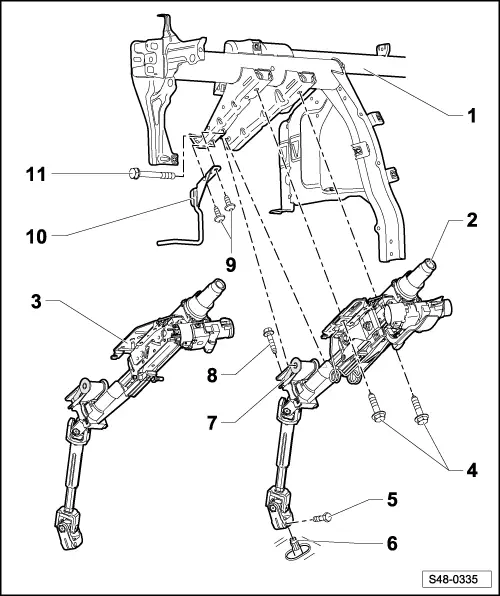 1
11
10
9
2
3
8
7
4
5
6
S48-0335