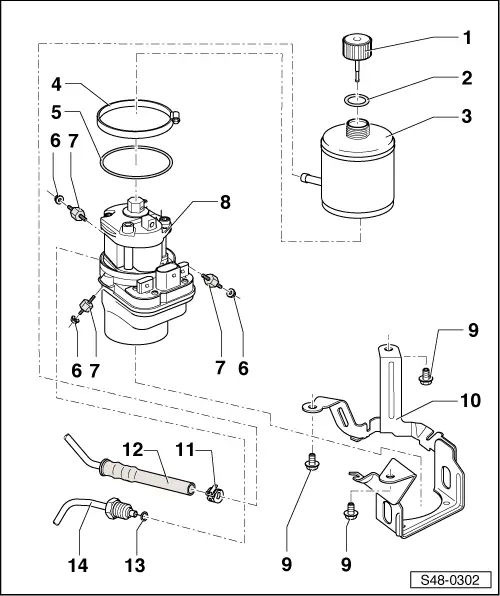 1
2
3
4
5
6
7
8
6
7
7
6
9
10
12
11
14
13
9
9
S48-0302