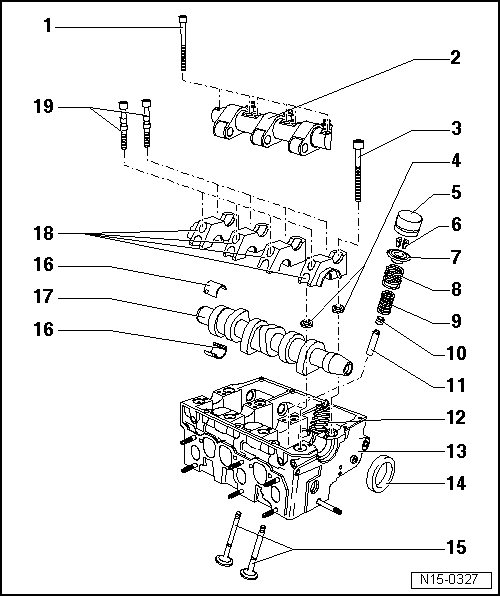 1
2
19
3
4
5
6
18
7
16
8
17
9
16
10
11
12
13
14
15
N15-0327