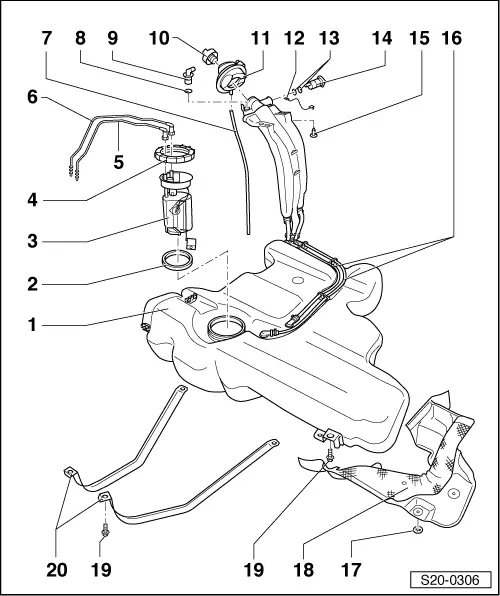 7 8 9 10 11 12 13 14 15 16

6

5

4

3

2

1

20 19 19 18 17

S20-0306