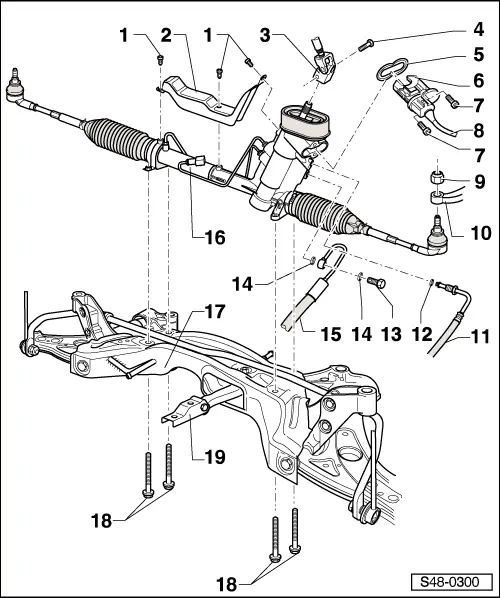 1
2
1
3
4
5
6
7
8
7
9
10
16
14
15
14
13
12
11
17
19
18
18
S48-0300