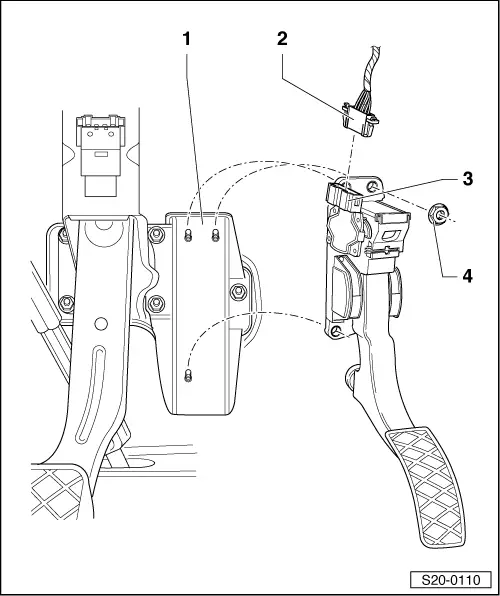 1
2
3
4
S20-0110