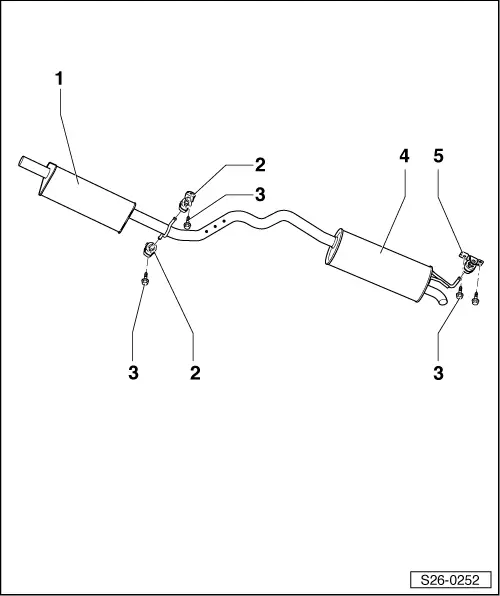 1
2
3
4
5
3
2
3
S26-0252