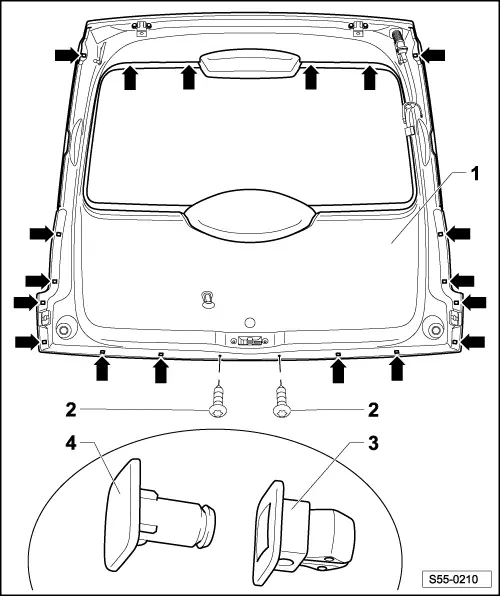 1

2

2

4

3

S55-0210