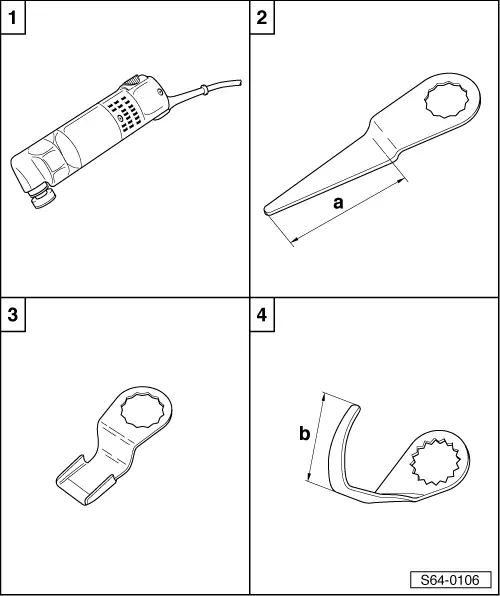 1

2

a

3

4

b

S64-0106