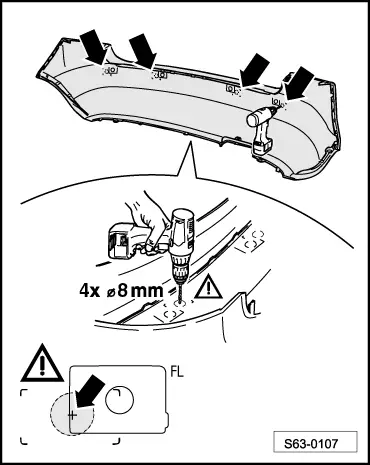 4x ⌀8 mm

FL

S63-0107