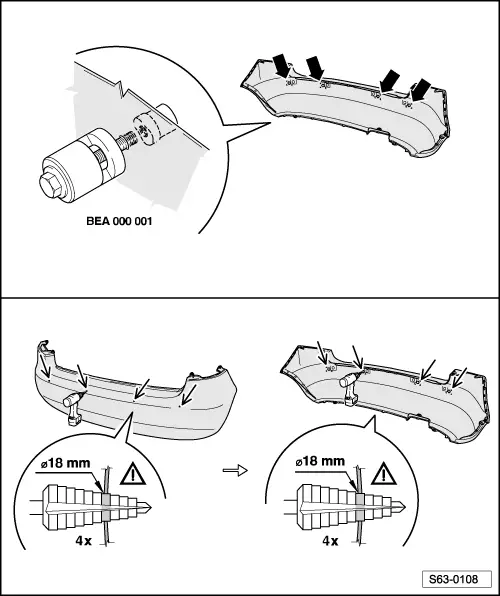 BEA 000 001

ø18 mm

4x

ø18 mm

4x

S63-0108