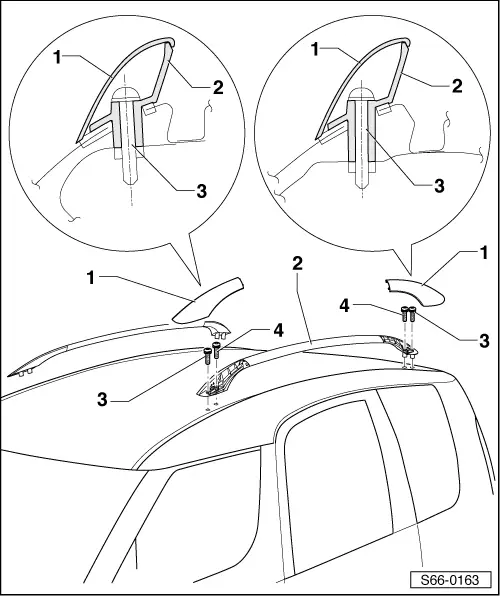 1
2
3
1
2
3
1
2
1
4
4
3
3
S66-0163