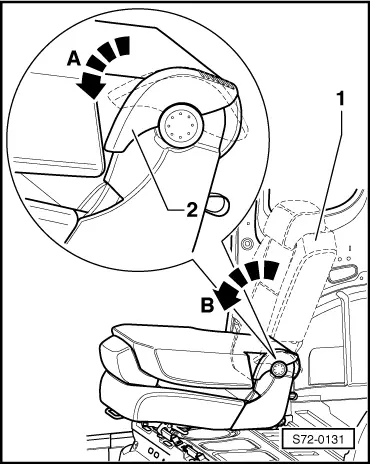 A
1
2
B
S72-0131