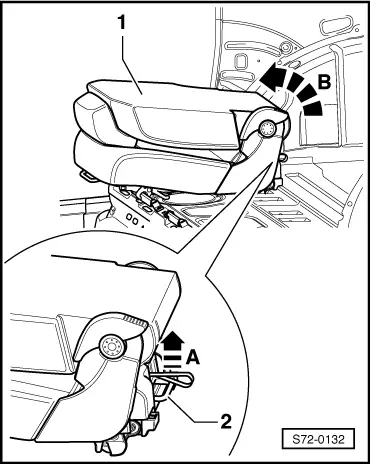 1
B
A
2
S72-0132