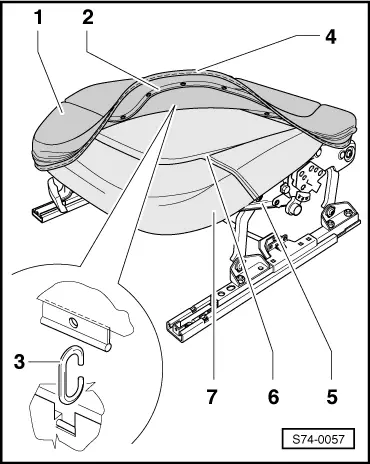 1
2
4
3
7
6
5
S74-0057