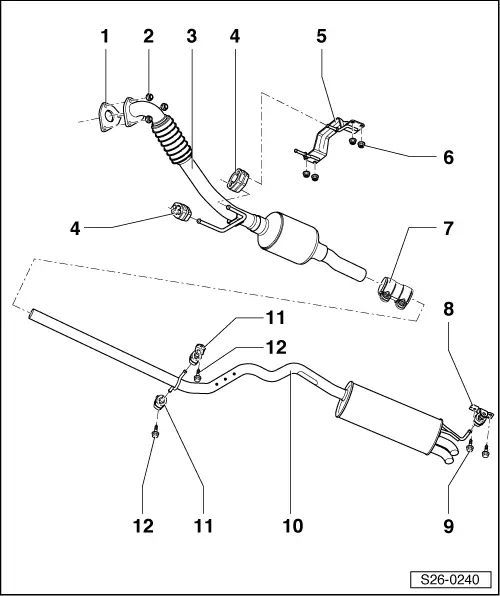 1
2
3
4
5
6
4
7
8
11
12
12
11
10
9
S26-0240