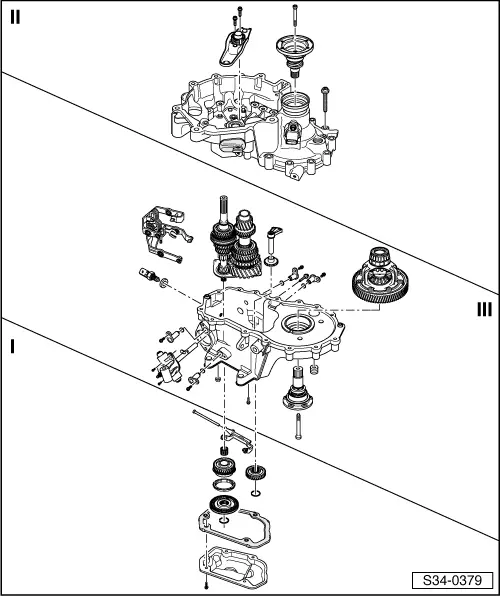 II

III

I

S34-0379