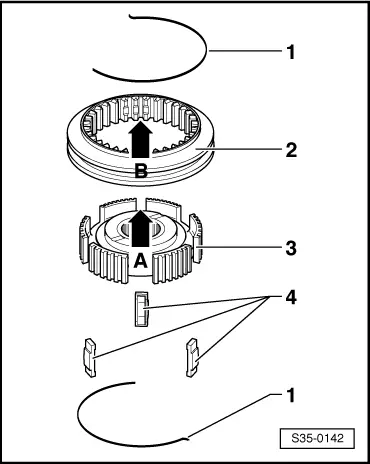 1
B
2
A
3
4
1
S35-0142