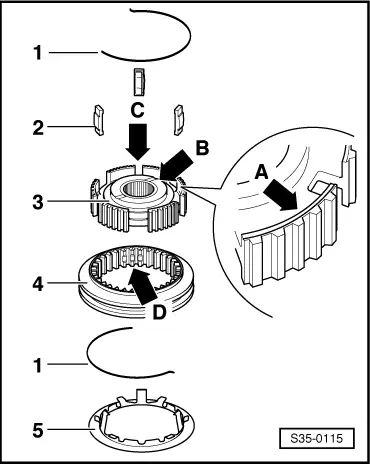 1
C
2
B
A
3
4
D
1
5
S35-0115