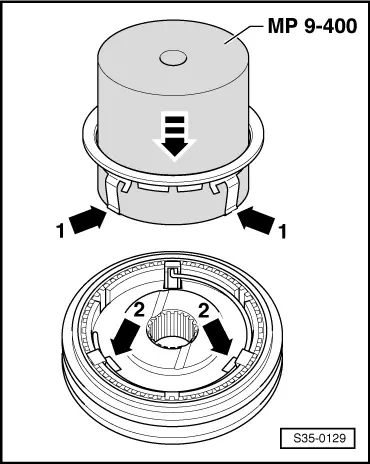 MP 9-400

1

1

2

2

S35-0129