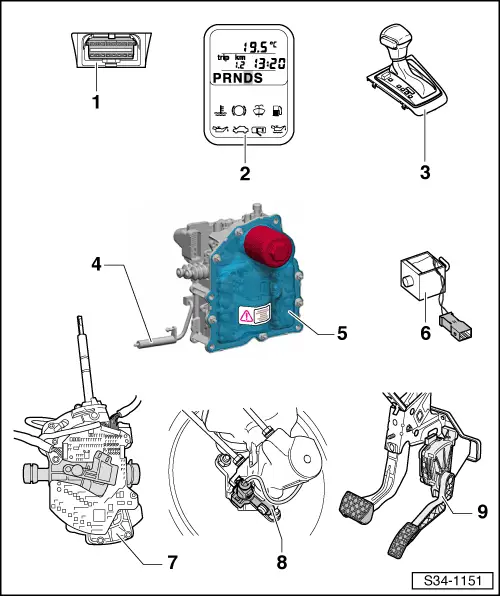 1

19.5 °C
trip km
1.2 13:20
PRNDS

2

3

4

5

6

7

8

9

S34-1151