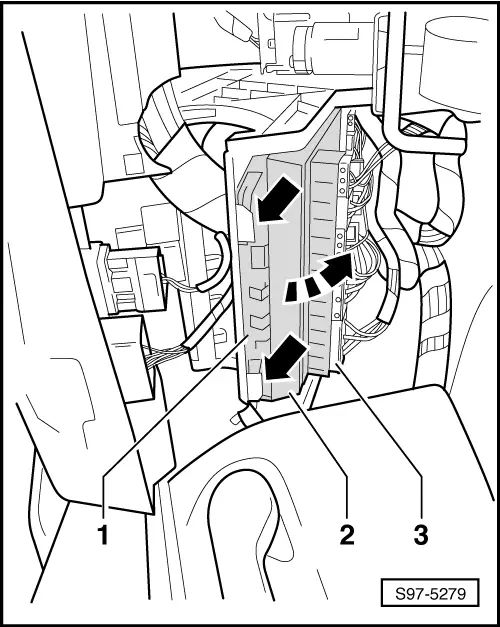 1
2
3
S97-5279