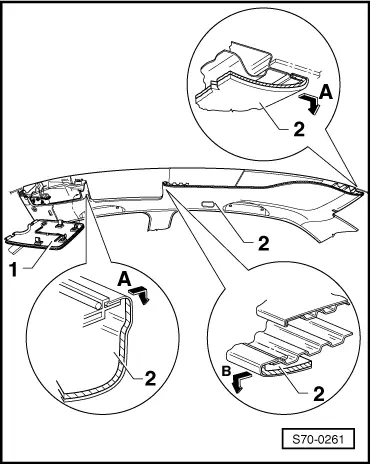 A
2
2
1
A
2
B
2
S70-0261