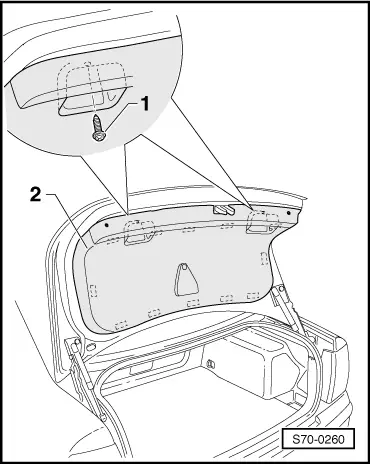 1

2

S70-0260