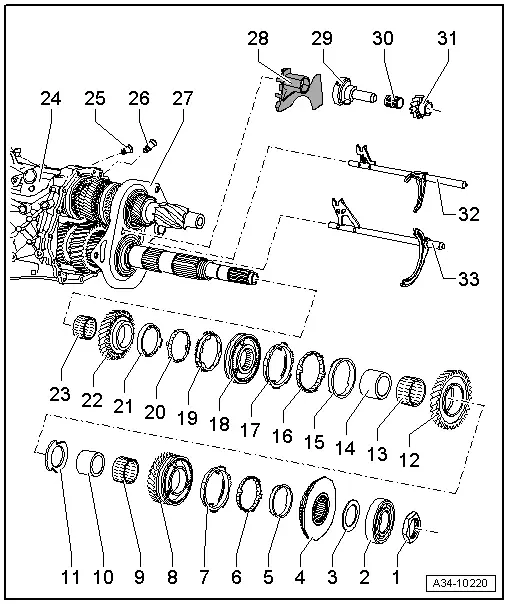 28 29 30 31
24 25 26 27
32
33
23 22 21 20 19 18 17 16 15 14 13 12
11 10 9 8 7 6 5 4 3 2 1
A34-10220