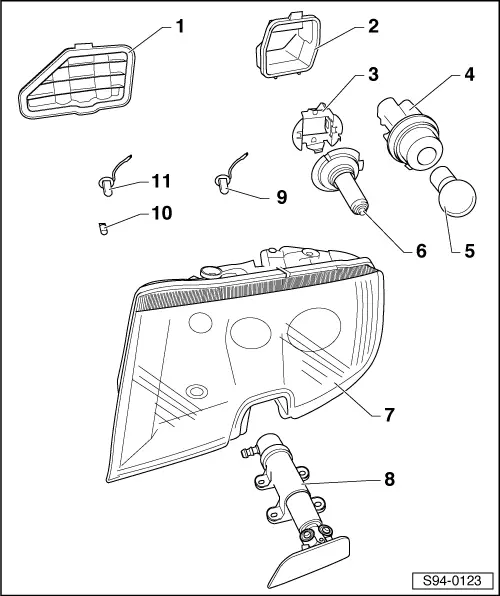 1
2
3
4
11
9
10
6
5
7
8
S94-0123