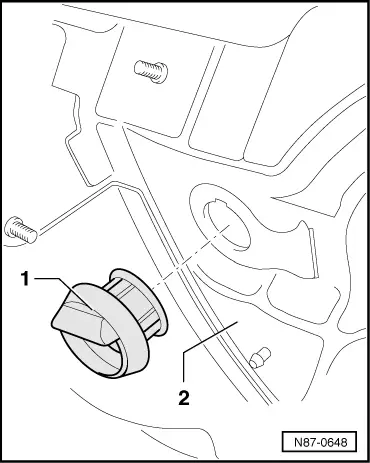 1

2

N87-0648