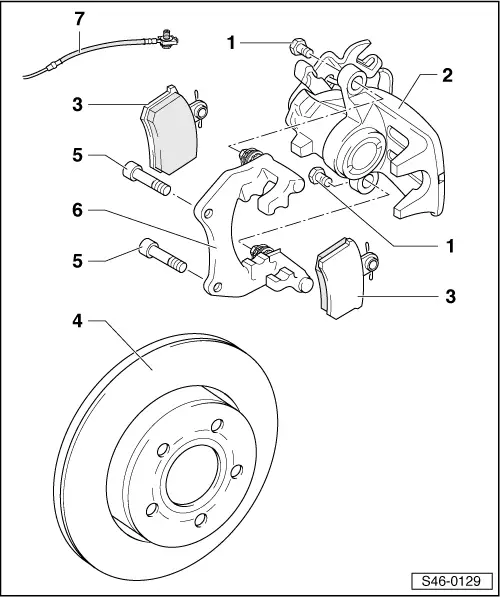 7
1
2
3
5
6
1
5
3
4
S46-0129