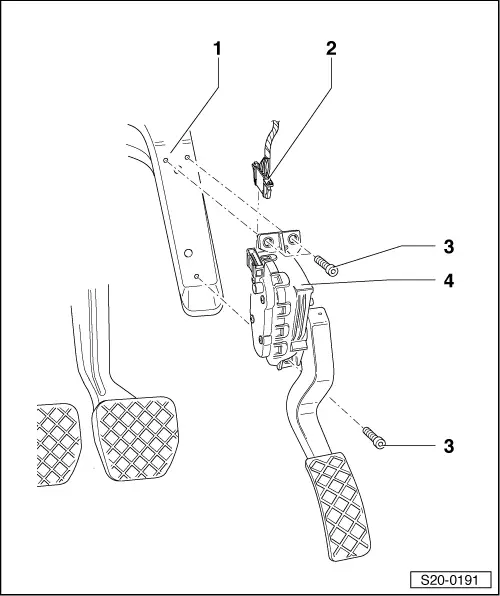 1
2
3
4
3
S20-0191