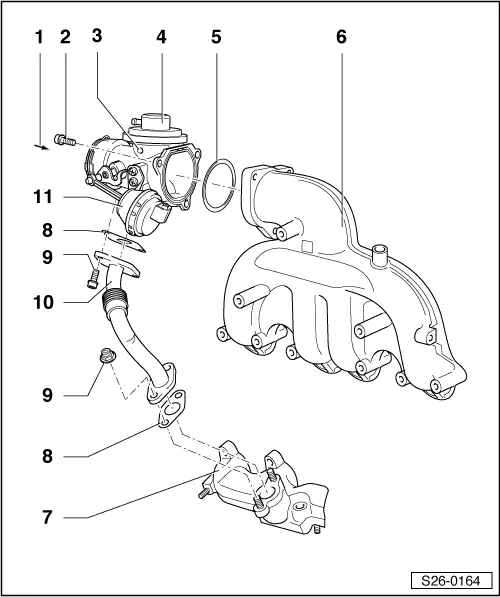 1 2 3 4 5 6

11

8

9

10

9

8

7

S26-0164