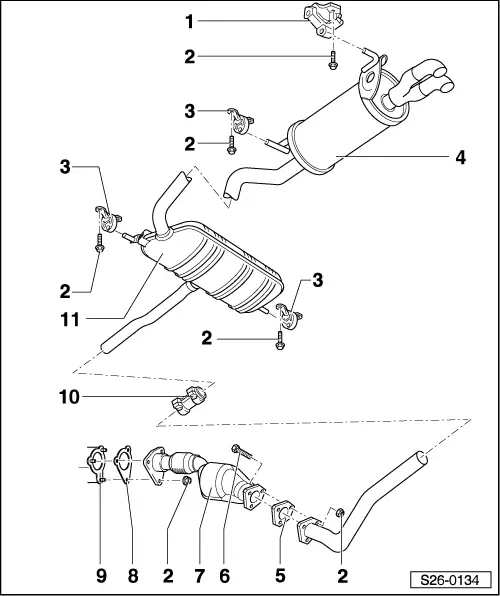 1
2
3
2
4
3
2
11
3
2
10
9
8
2
7
6
5
2
S26-0134