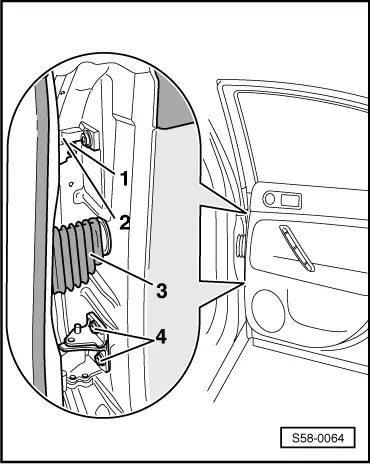 1
2
3
4
S58-0064