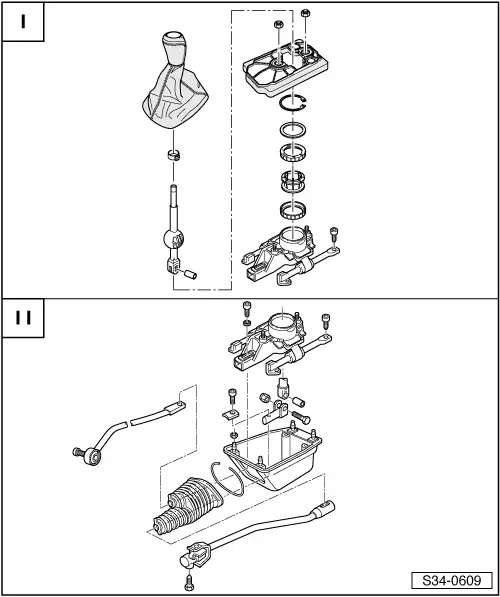 I

II

S34-0609