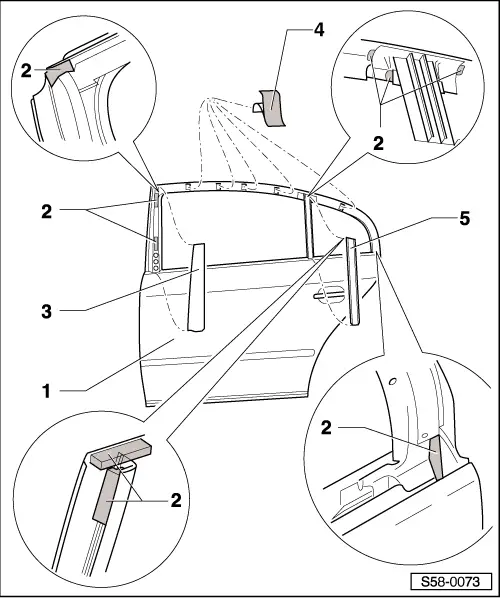 2
4
2
2
5
3
1
2
2
S58-0073