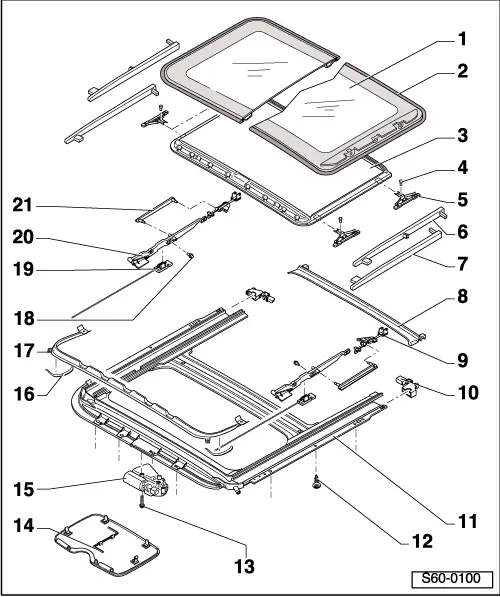 1
2
3
4
5
6
7
8
9
10
11
12
13
14
15
16
17
18
19
20
21
S60-0100