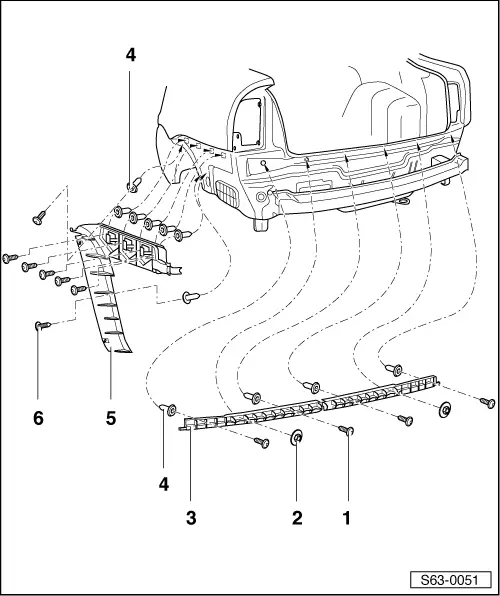 4

6

5

4

3

2

1

S63-0051