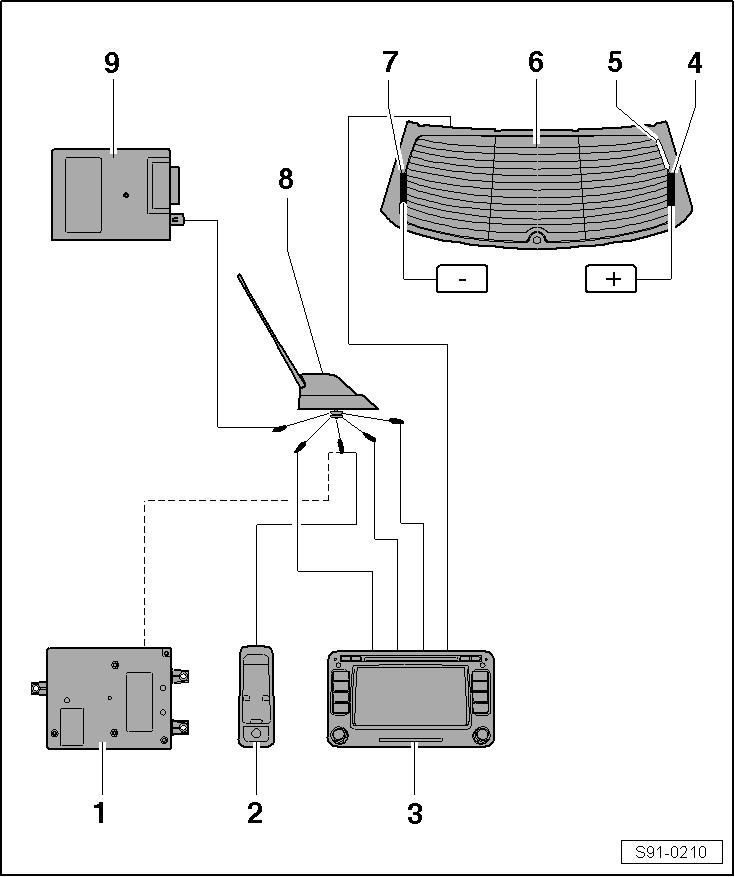 9
7
6
5
4
8
-
+
1
2
3
S91-0210