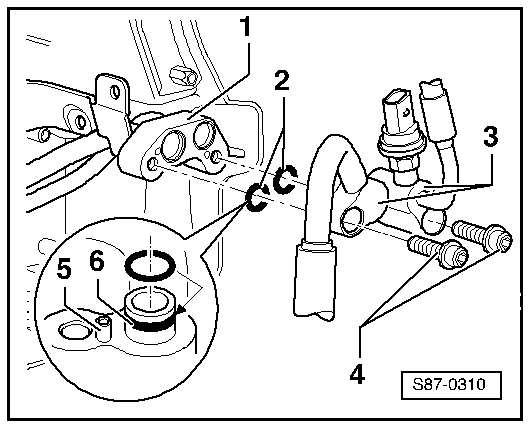 1
2
3
5
6
4
S87-0310