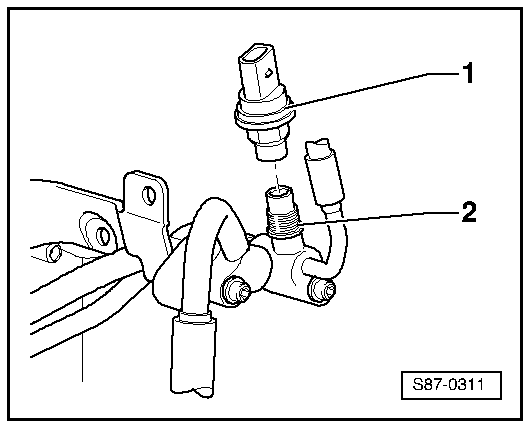 1

2

S87-0311