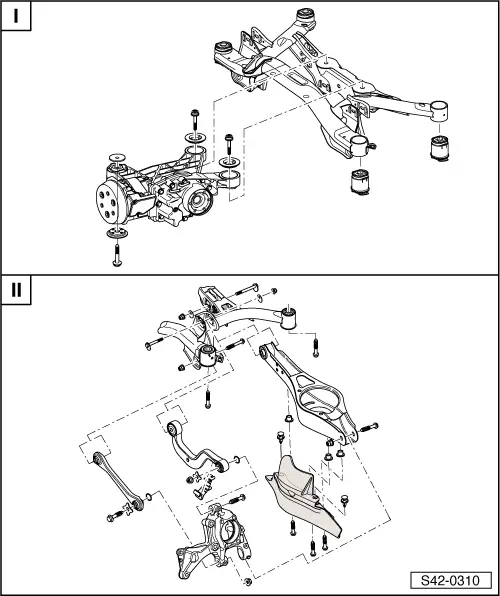 I

II

S42-0310