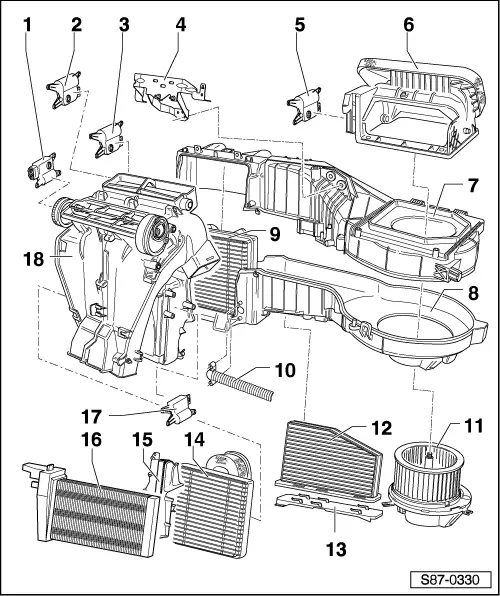 1
2
3
4
5
6
7
18
9
8
10
17
16
15
14
12
11
13
S87-0330