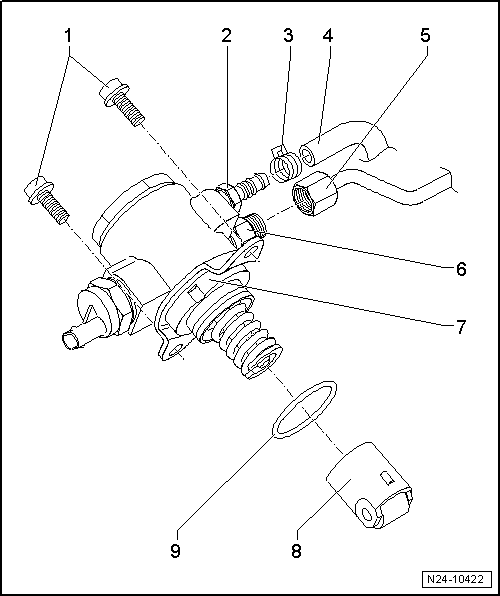 1
2
3
4
5
6
7
9
8
N24-10422