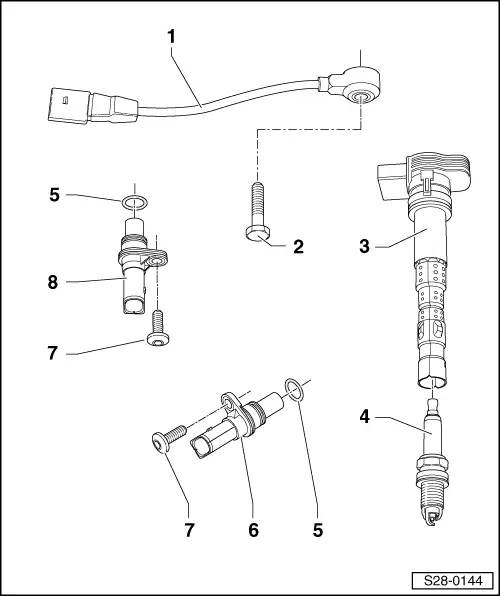 1

5

2

3

8

7

4

7

6

5

S28-0144