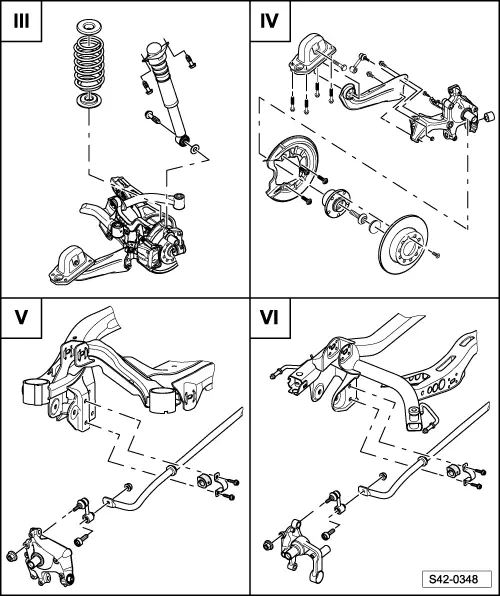 III

IV

V

VI

S42-0348