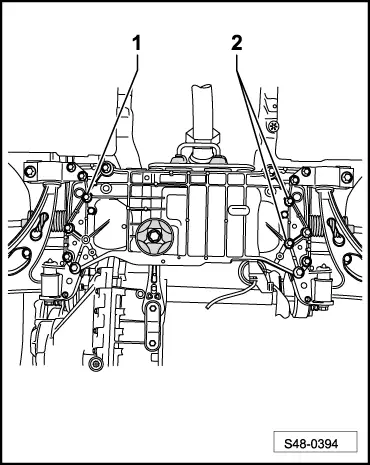 1
2
S48-0394