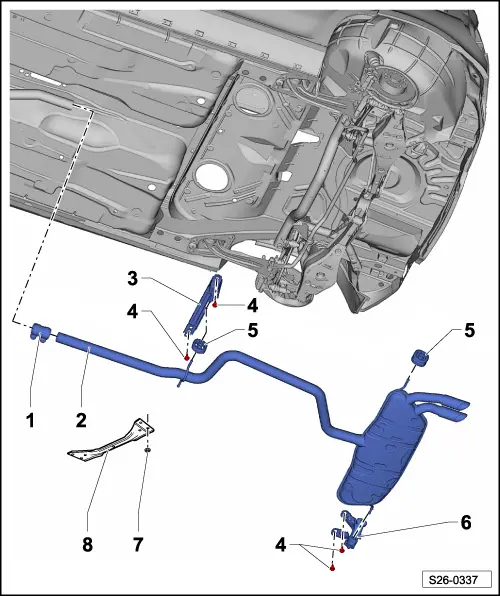 3
4
4
5
5
1
2
8
7
6
4
S26-0337