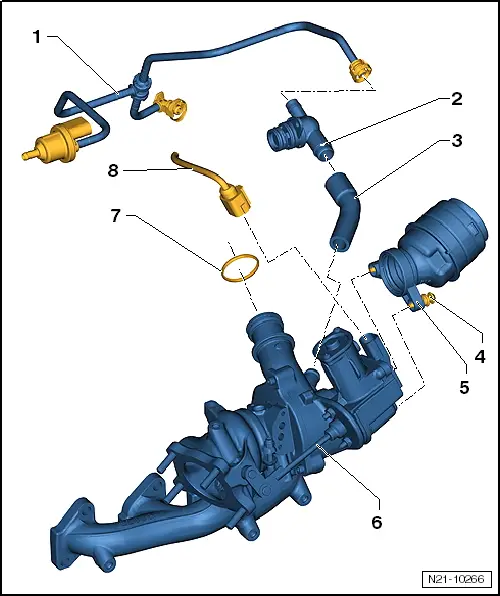 1
2
3
8
7
4
5
6
N21-10266