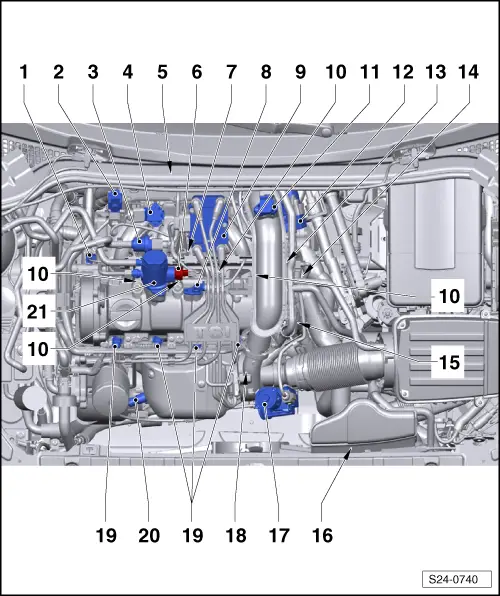 1 2 3 4 5 6 7 8 9 10 11 12 13 14

10

21

10

10

15

TSI

19 20 19 18 17 16

S24-0740