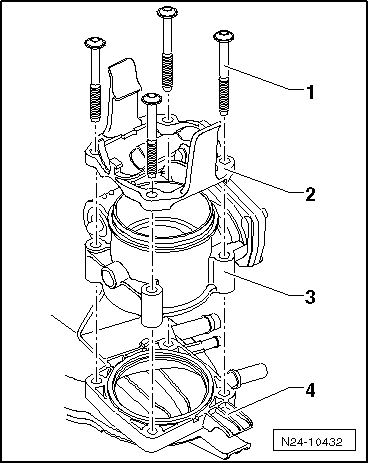 1
2
3
4
N24-10432